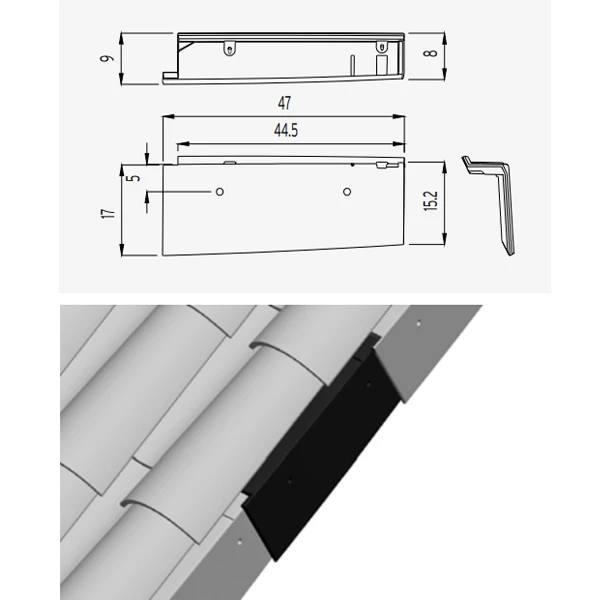 9
8
47
44.5
5
17
15.2